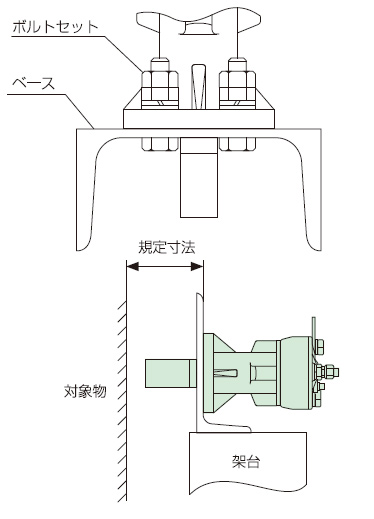 ボルトセット
ベース
規定寸法
対象物
架台