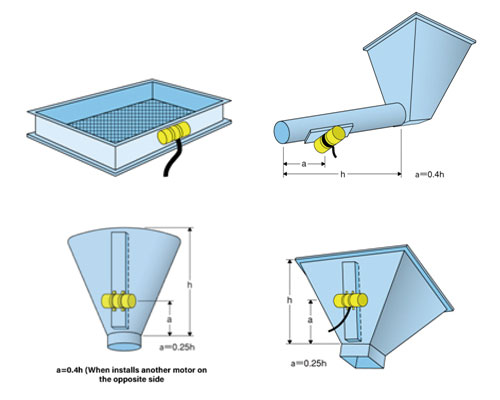 a

h

a=0.4h

h

a

a=0.25h

a=0.4h (When installs another motor on the opposite side

h

a

a=0.25h