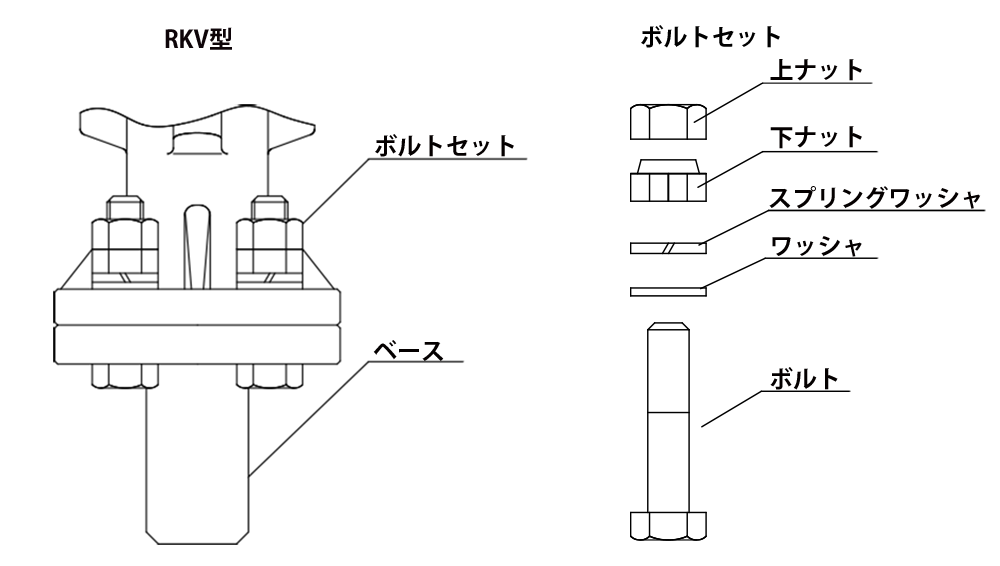 RKV型

ボルトセット

ベース

ボルトセット

上ナット

下ナット

スプリングワッシャ

ワッシャ

ボルト