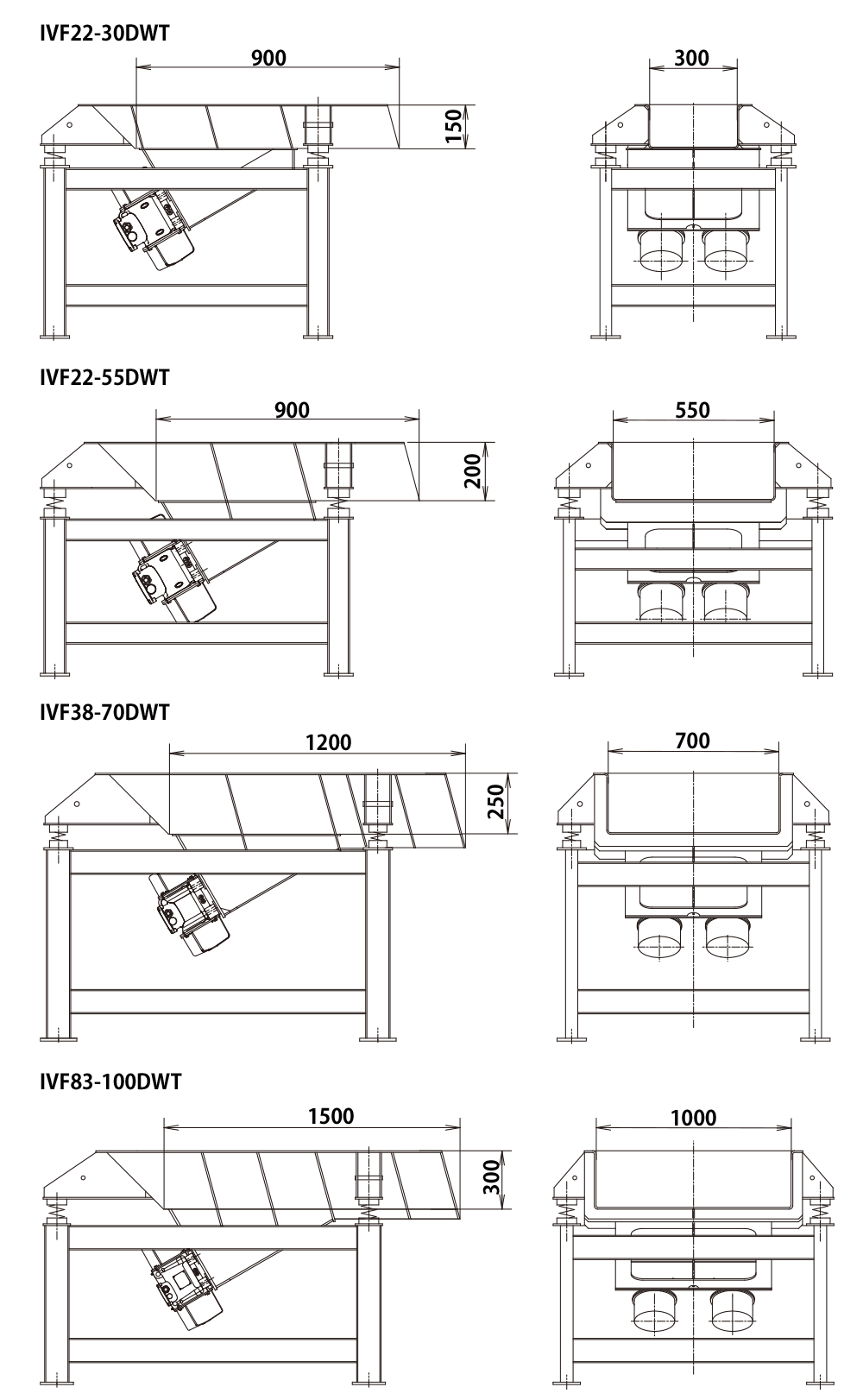 IVF22-30DWT

900

150

300

IVF22-55DWT

900

200

550

IVF38-70DWT

1200

250

700

IVF83-100DWT

1500

300

1000