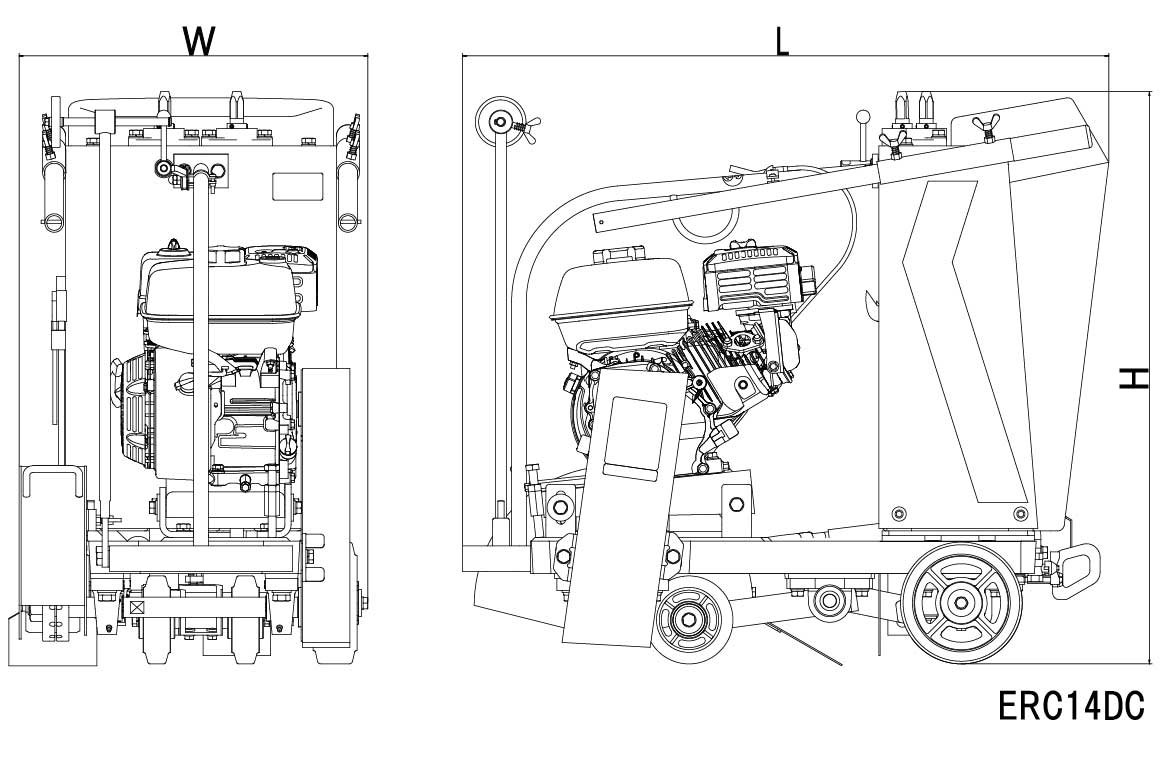 W

L

H

ERC14DC