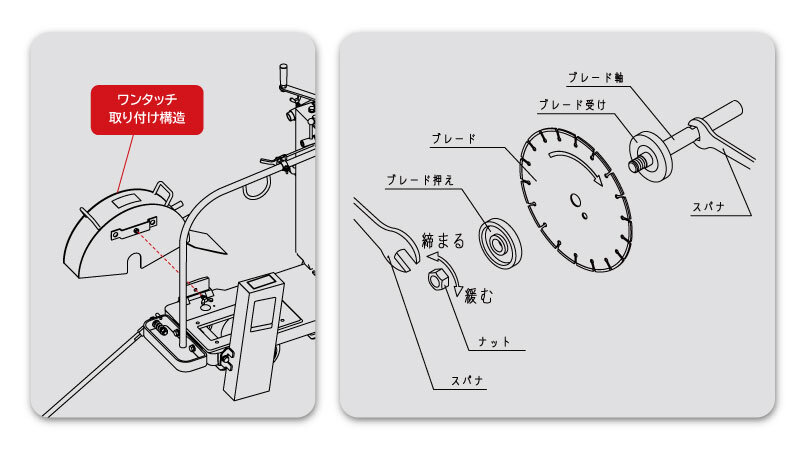 ワンタッチ
取り付け構造

ブレード軸
ブレード受け
ブレード
ブレード押え
締まる
緩む
ナット
スパナ
スパナ